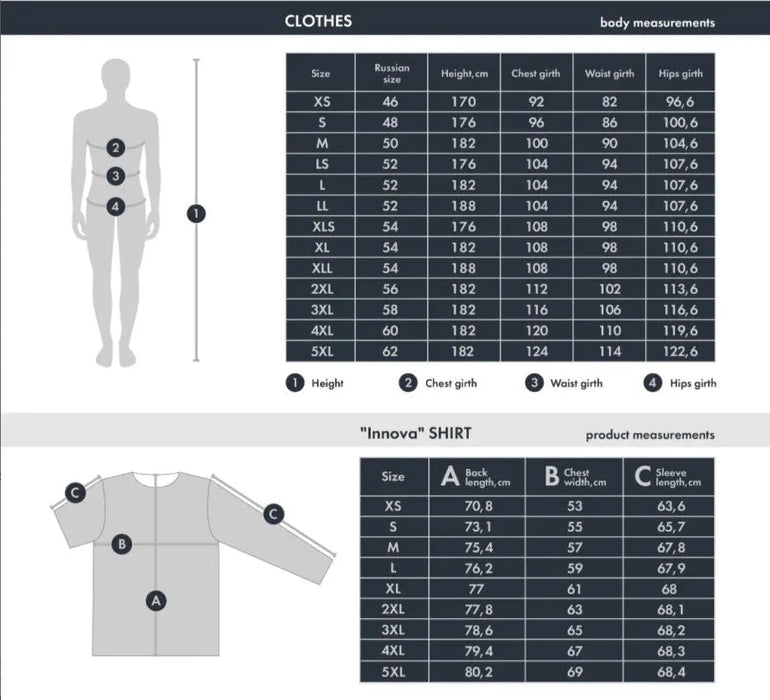 CLOTHES

body measurements

2
3
4
1

| Size | Russian size | Height, cm | Chest girth | Waist girth | Hips girth |
|---|---|---|---|---|---|
| XS | 46 | 170 | 92 | 82 | 96,6 |
| S | 48 | 176 | 96 | 86 | 100,6 |
| M | 50 | 182 | 100 | 90 | 104,6 |
| LS | 52 | 176 | 104 | 94 | 107,6 |
| L | 52 | 182 | 104 | 94 | 107,6 |
| LL | 52 | 188 | 104 | 94 | 107,6 |
| XLS | 54 | 176 | 108 | 98 | 110,6 |
| XL | 54 | 182 | 108 | 98 | 110,6 |
| XLL | 54 | 188 | 108 | 98 | 110,6 |
| 2XL | 56 | 182 | 112 | 102 | 113,6 |
| 3XL | 58 | 182 | 116 | 106 | 116,6 |
| 4XL | 60 | 182 | 120 | 110 | 119,6 |
| 5XL | 62 | 182 | 124 | 114 | 122,6 |

1 Height
2 Chest girth
3 Waist girth
4 Hips girth

"Innova" SHIRT

product measurements

C
C
B
A

| Size | A Back length, cm | B Chest width, cm | C Sleeve length, cm |
|---|---|---|---|
| XS | 70,8 | 53 | 63,6 |
| S | 73,1 | 55 | 65,7 |
| M | 75,4 | 57 | 67,8 |
| L | 76,2 | 59 | 67,9 |
| XL | 77 | 61 | 68 |
| 2XL | 77,8 | 63 | 68,1 |
| 3XL | 78,6 | 65 | 68,2 |
| 4XL | 79,4 | 67 | 68,3 |
| 5XL | 80,2 | 69 | 68,4 |