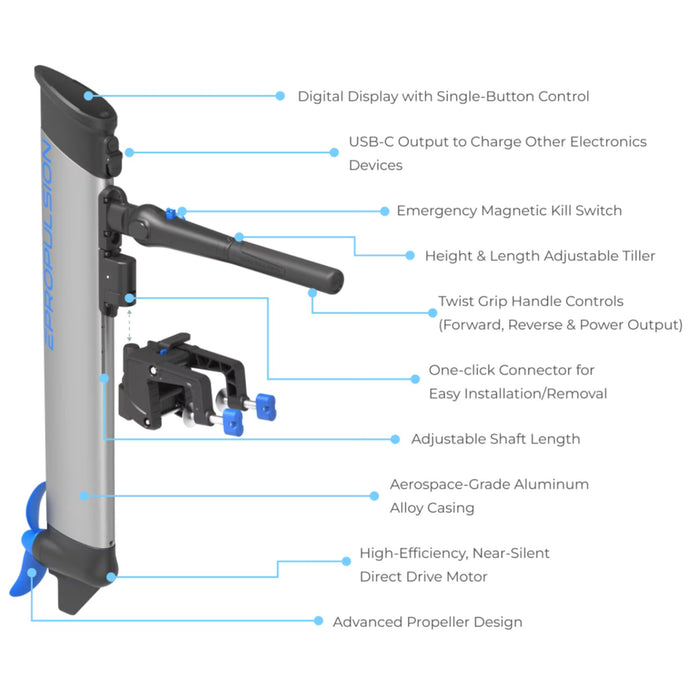 EPROPULSION

Digital Display with Single-Button Control

USB-C Output to Charge Other Electronics Devices

Emergency Magnetic Kill Switch

Height & Length Adjustable Tiller

Twist Grip Handle Controls (Forward, Reverse & Power Output)

One-click Connector for Easy Installation/Removal

Adjustable Shaft Length

Aerospace-Grade Aluminum Alloy Casing

High-Efficiency, Near-Silent Direct Drive Motor

Advanced Propeller Design